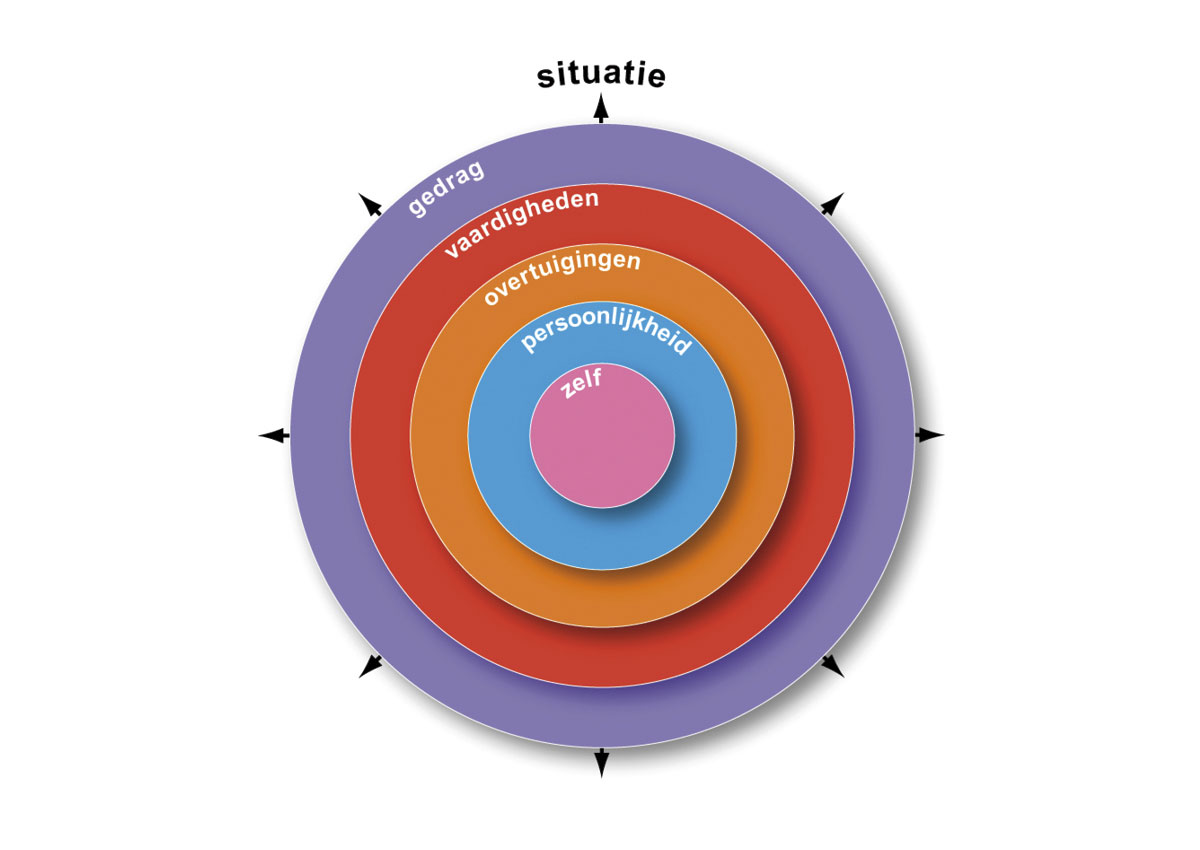 situatie

gedrag

vaardigheden

overtuigingen

persoonlijkheid

zelf